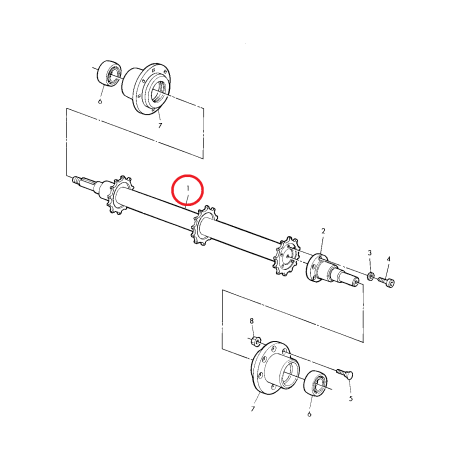 6
7
1
2
3
4
8
5
7
6